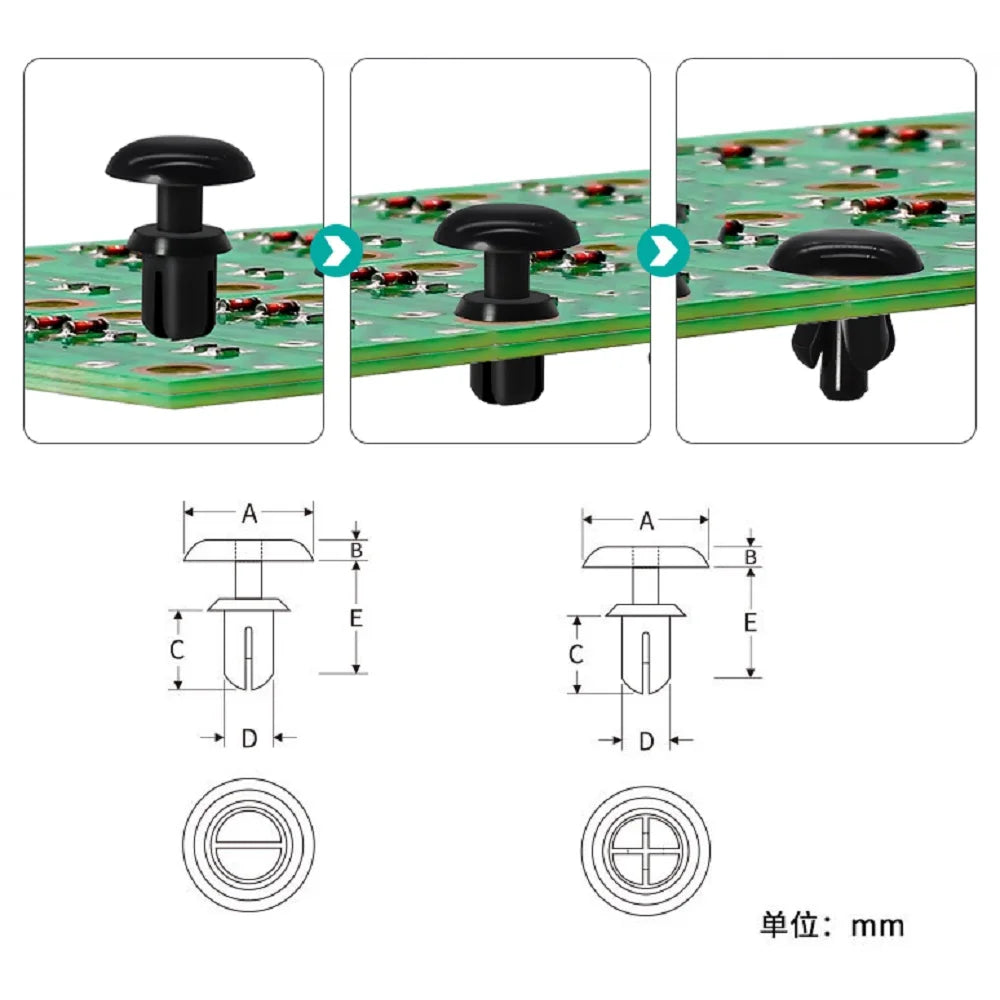 A
B
E
C
D

A
B
E
C
D

单位：mm